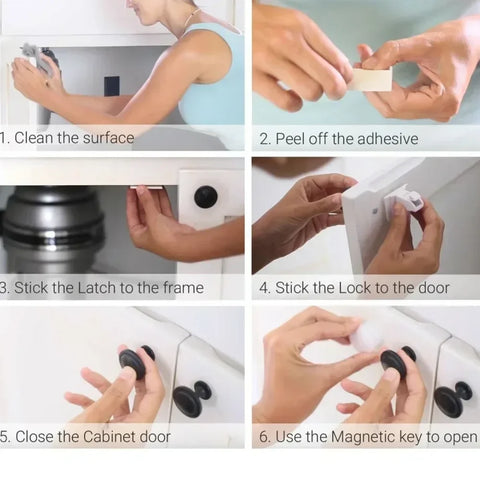 1. Clean the surface

2. Peel off the adhesive

3. Stick the Latch to the frame

4. Stick the Lock to the door

5. Close the Cabinet door

6. Use the Magnetic key to open