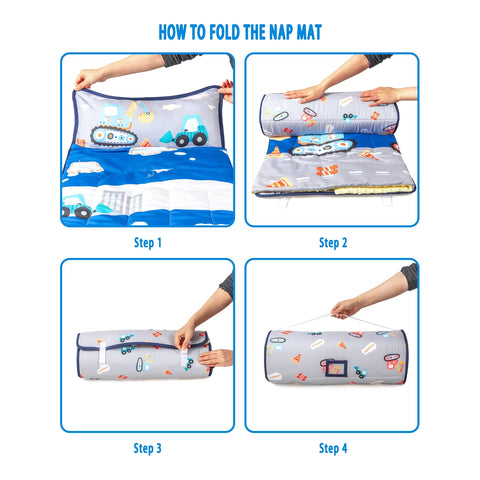 HOW TO FOLD THE NAP MAT

Step 1

Step 2

Step 3

Step 4