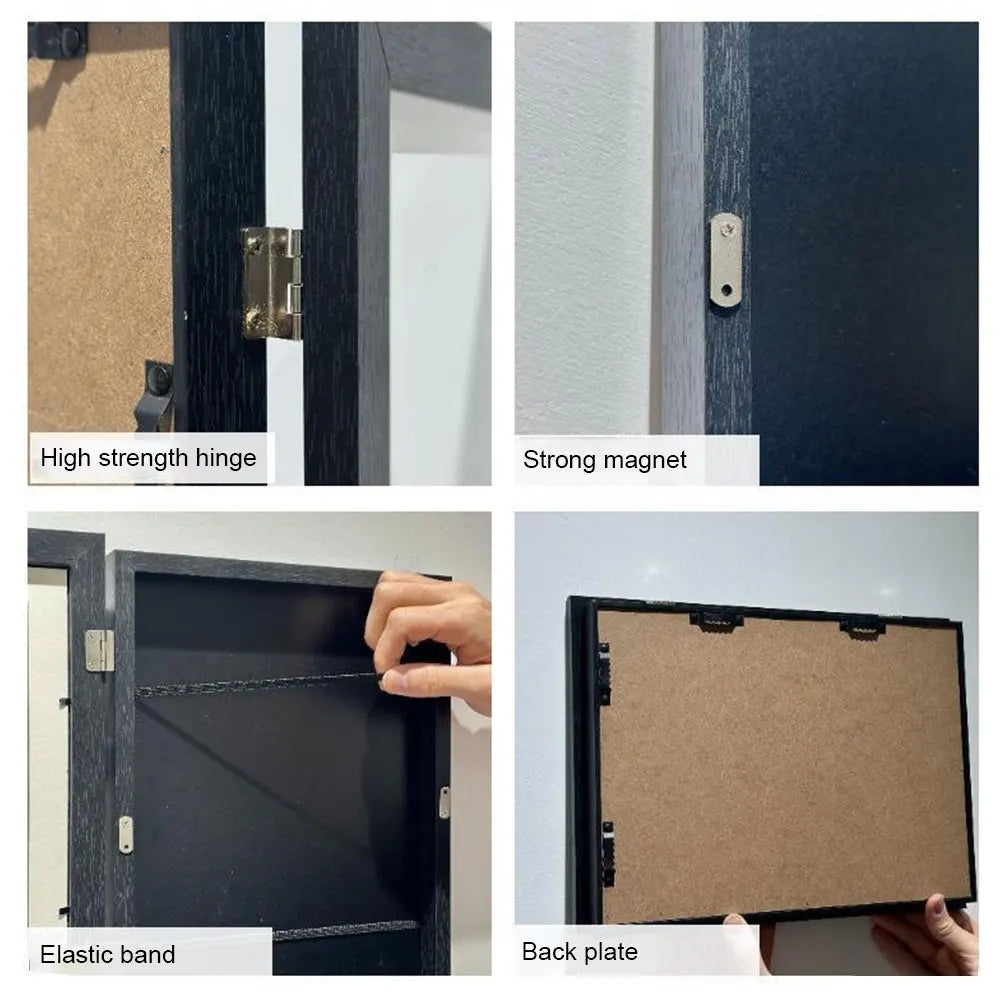 High strength hinge

Strong magnet

Elastic band

Back plate