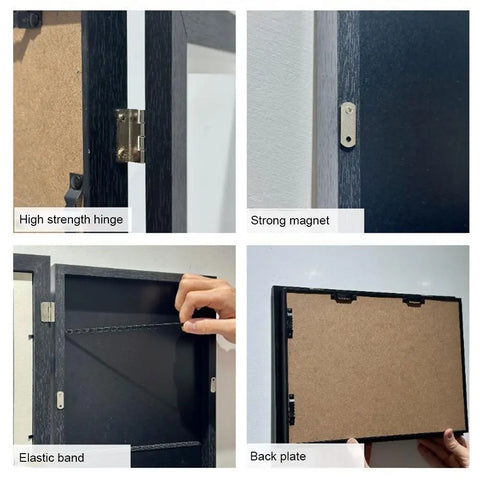 High strength hinge

Strong magnet

Elastic band

Back plate