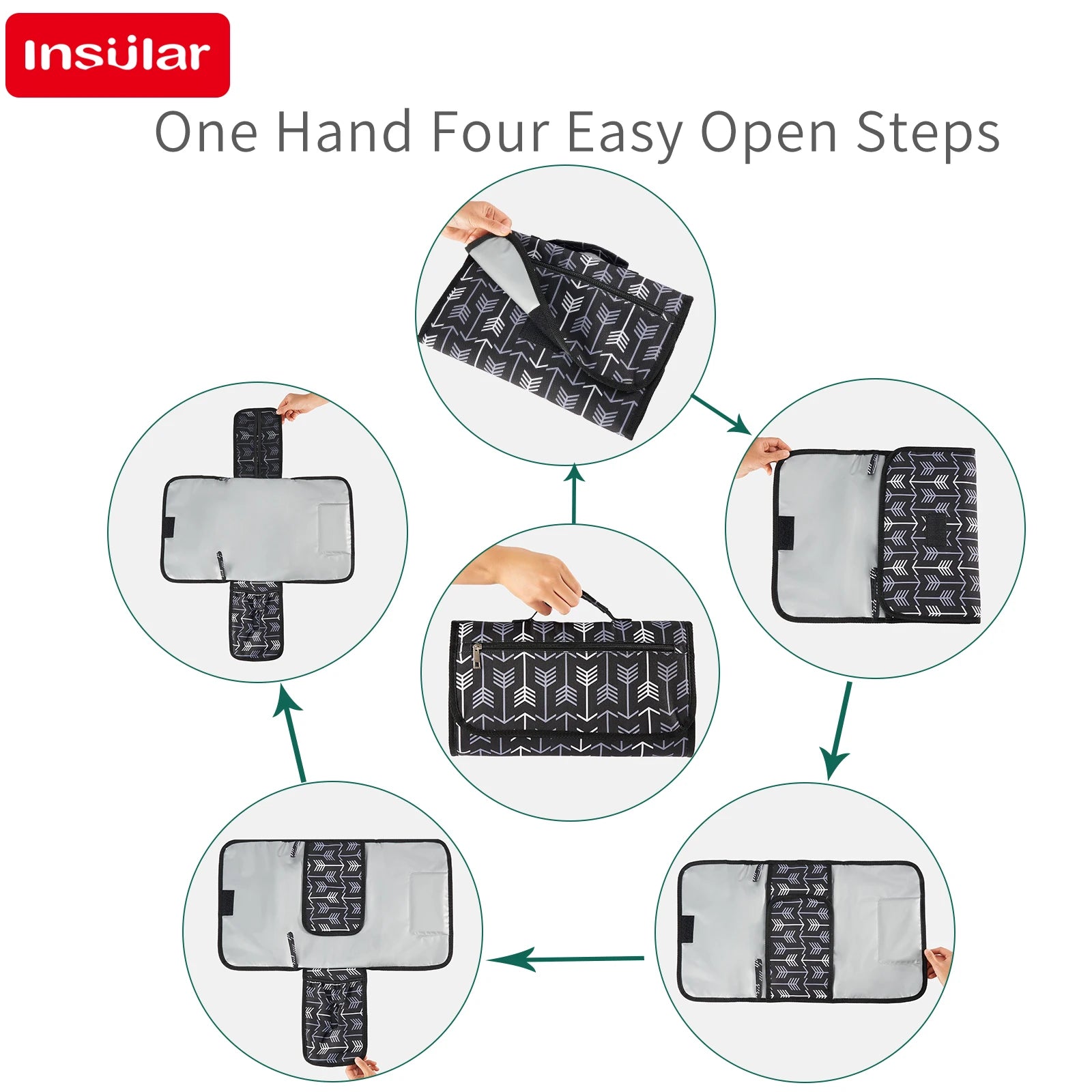 Insular

One Hand Four Easy Open Steps