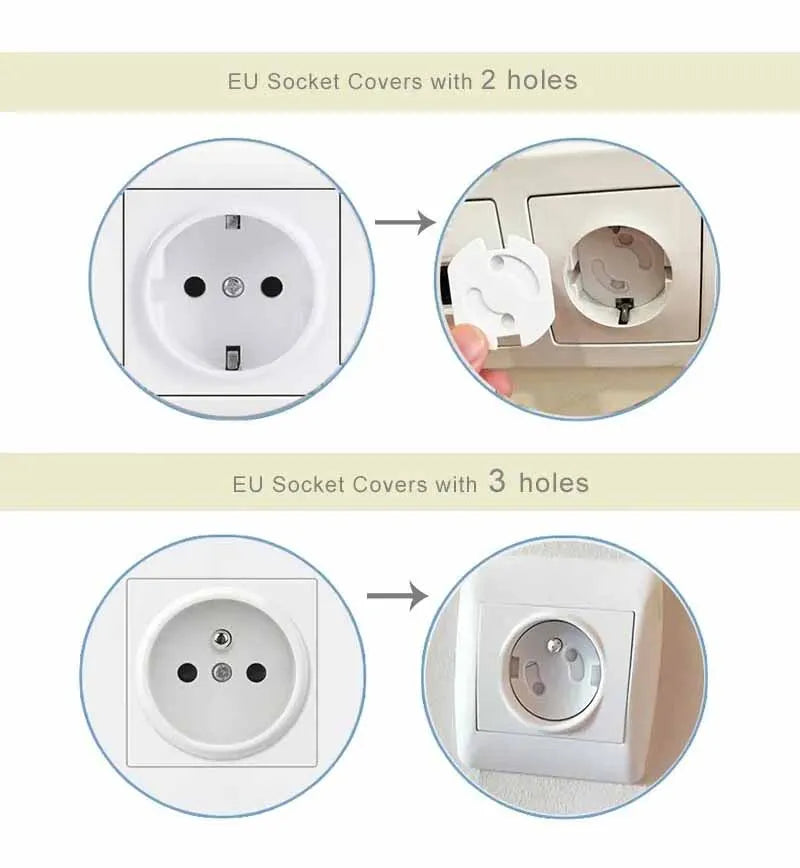 EU Socket Covers with 2 holes

EU Socket Covers with 3 holes