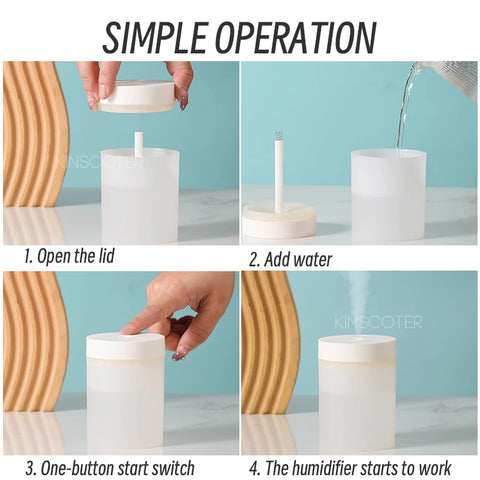 SIMPLE OPERATION

KINSCOTER

1. Open the lid

2. Add water

KINSCOTER

3. One-button start switch

4. The humidifier starts to work